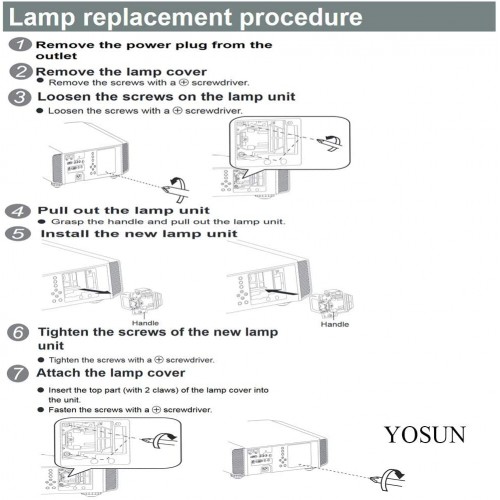 Lamp replacement procedure

1 Remove the power plug from the outlet

2 Remove the lamp cover
● Remove the screws with a ⊕ screwdriver.

3 Loosen the screws on the lamp unit
● Loosen the screws with a ⊕ screwdriver.

4 Pull out the lamp unit
● Grasp the handle and pull out the lamp unit.

5 Install the new lamp unit

Handle

Handle

6 Tighten the screws of the new lamp unit
● Tighten the screws with a ⊕ screwdriver.

7 Attach the lamp cover
● Insert the top part (with 2 claws) of the lamp cover into the unit.
● Fasten the screws with a ⊕ screwdriver.

YOSUN