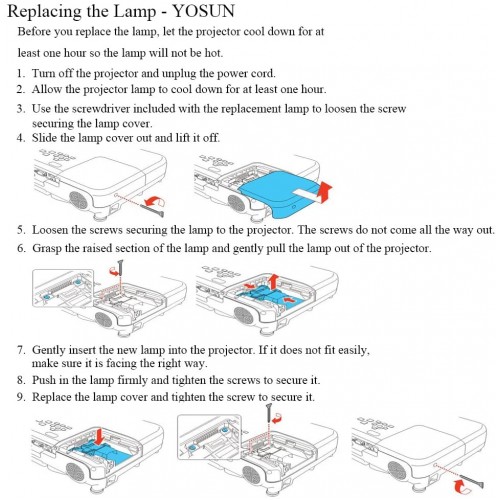 Replacing the Lamp - YOSUN

Before you replace the lamp, let the projector cool down for at least one hour so the lamp will not be hot.

1. Turn off the projector and unplug the power cord.
2. Allow the projector lamp to cool down for at least one hour.
3. Use the screwdriver included with the replacement lamp to loosen the screw securing the lamp cover.
4. Slide the lamp cover out and lift it off.

5. Loosen the screws securing the lamp to the projector. The screws do not come all the way out.
6. Grasp the raised section of the lamp and gently pull the lamp out of the projector.

7. Gently insert the new lamp into the projector. If it does not fit easily, make sure it is facing the right way.
8. Push in the lamp firmly and tighten the screws to secure it.
9. Replace the lamp cover and tighten the screw to secure it.