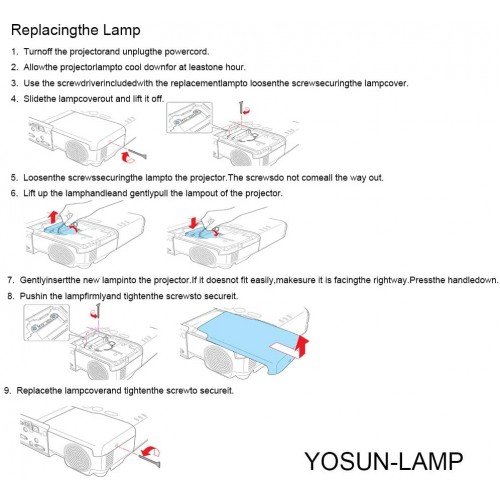 Replacingthe Lamp

1. Turnoff the projectorand unplugthe powercord.

2. Allowthe projectorlampto cool downfor at leastone hour.

3. Use the screwdriverincludedwith the replacementlampto loosenthe screwsecuringthe lampcover.

4. Slidethe lampcoverout and lift it off.

5. Loosenthe screwssecuringthe lampto the projector.The screwsdo not comeall the way out.

6. Lift up the lamphandleand gentlypull the lampout of the projector.

7. Gentlyinsertthe new lampinto the projector.If it doesnot fit easily,makesure it is facingthe rightway.Pressthe handledown.

8. Pushin the lampfirmlyand tightenthe screwsto secureit.

9. Replacethe lampcoverand tightenthe screwto secureit.

YOSUN-LAMP